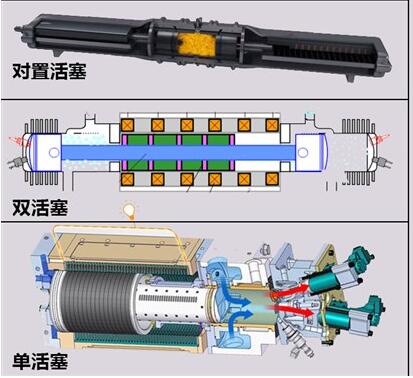 对置活塞

双活塞

单活塞